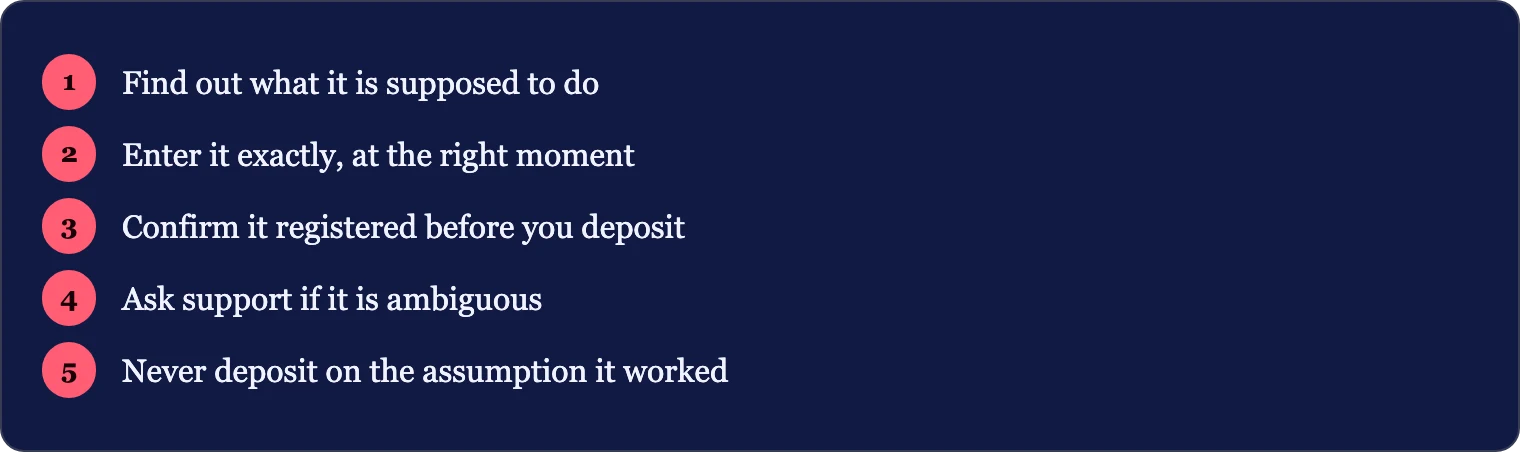 1 Find out what it is supposed to do
2 Enter it exactly, at the right moment
3 Confirm it registered before you deposit
4 Ask support if it is ambiguous
5 Never deposit on the assumption it worked